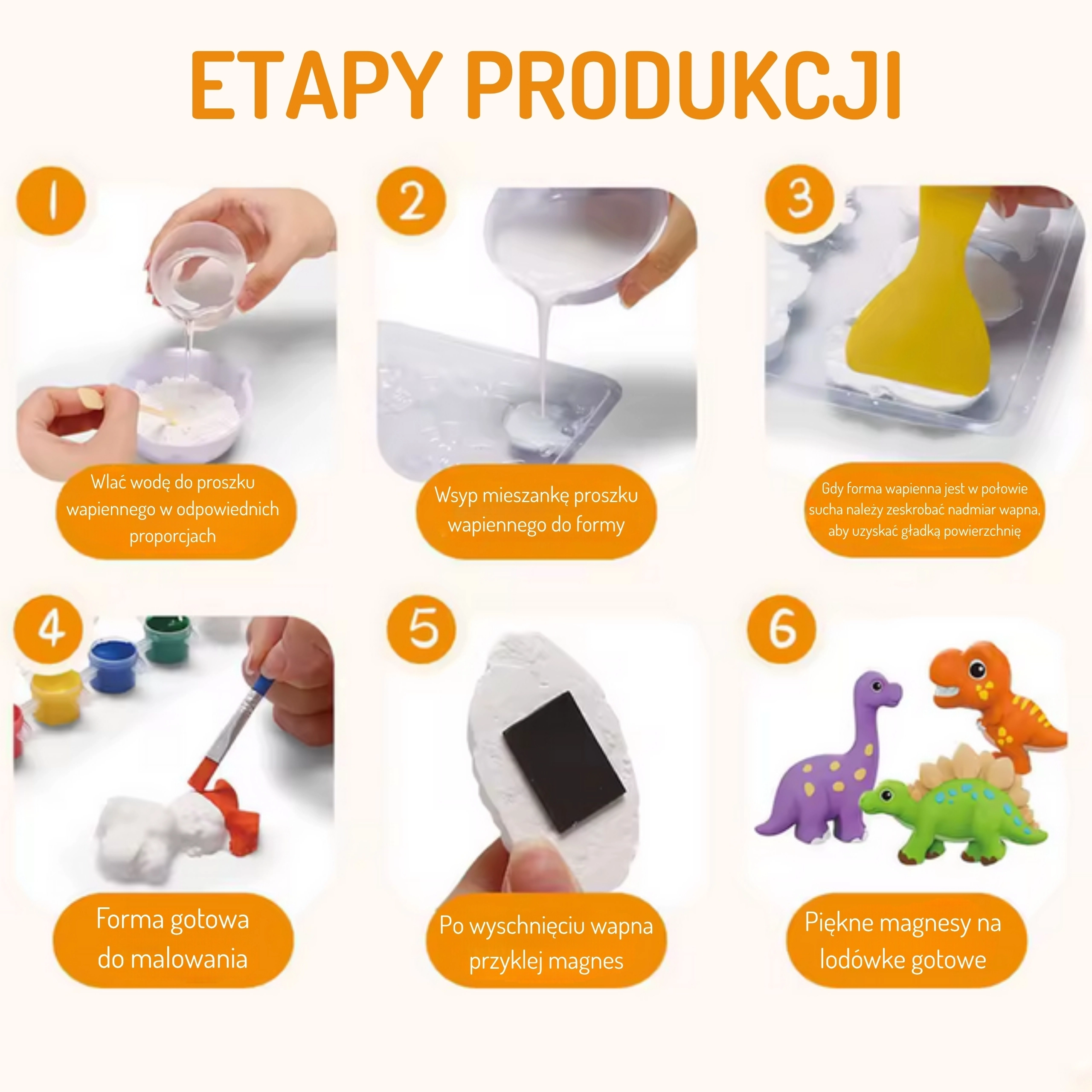 ETAPY PRODUKCJI

1

Wlać wodę do proszku wapiennego w odpowiednich proporcjach

2

Wsyp mieszankę proszku wapiennego do formy

3

Gdy forma wapienna jest w połowie sucha należy zeskrobać nadmiar wapna, aby uzyskać gładką powierzchnię

4

Forma gotowa do malowania

5

Po wyschnięciu wapna przyklej magnes

6

Piękne magnesy na lodówke gotowe