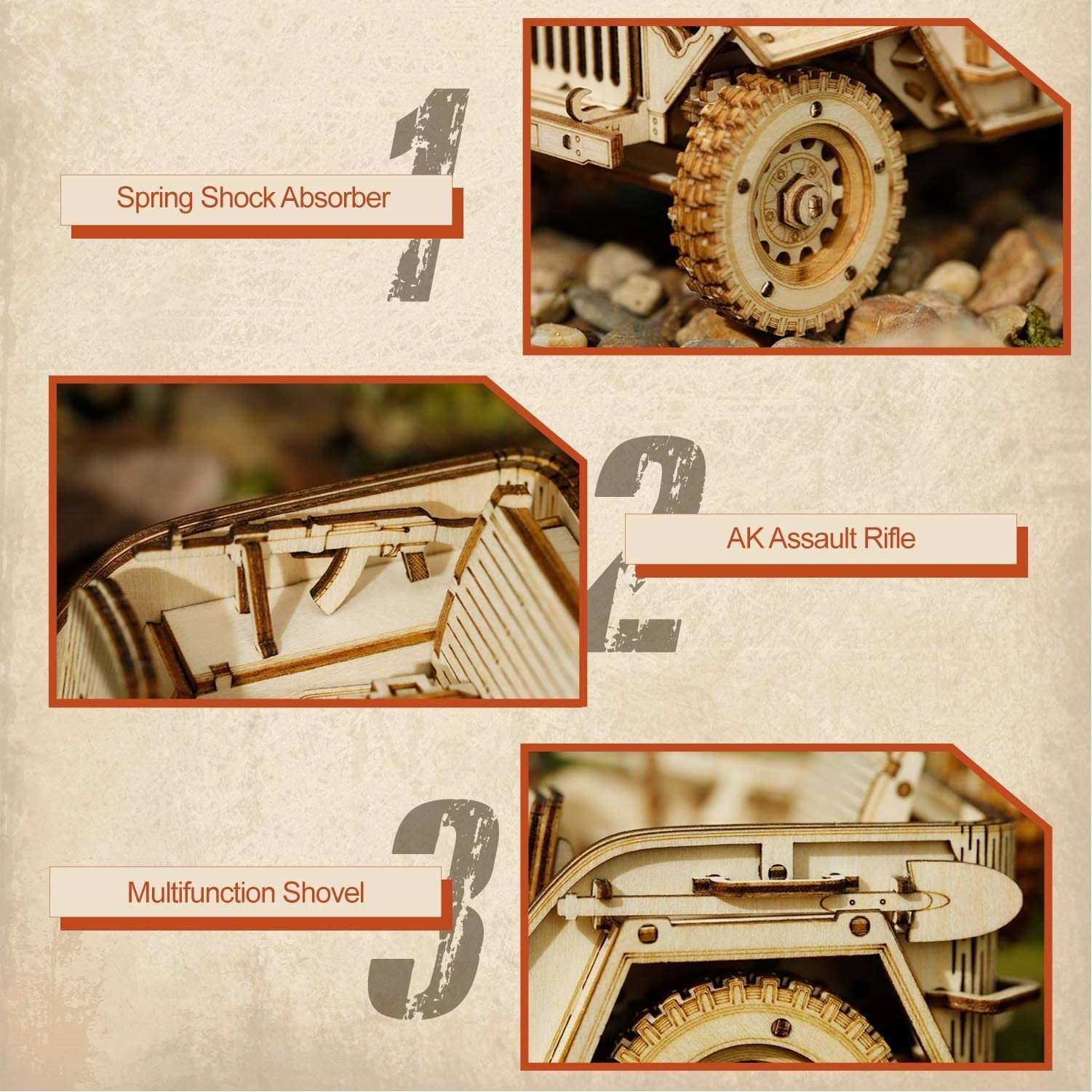 1

Spring Shock Absorber

2

AK Assault Rifle

3

Multifunction Shovel